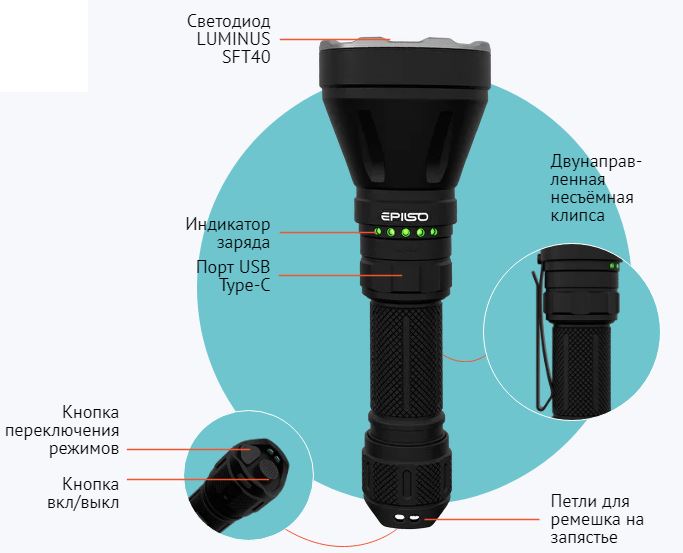 Светодиод LUMINUS SFT40

Двунаправленная несъёмная клипса

EPILSO

Индикатор заряда

Порт USB Type-C

Кнопка переключения режимов

Кнопка вкл/выкл

Петли для ремешка на запястье